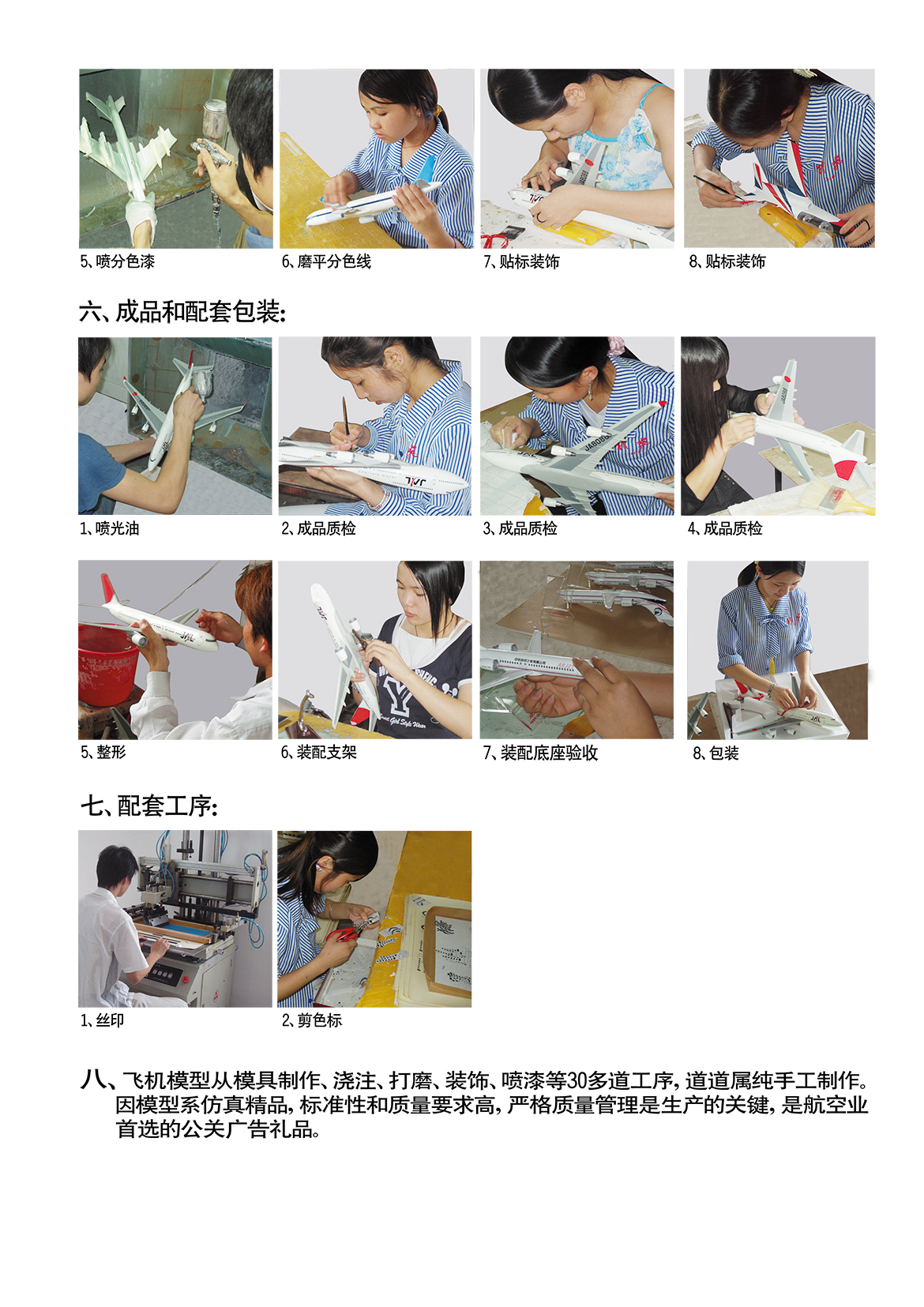 5、喷分色漆

6、磨平分色线

7、贴标装饰

8、贴标装饰

六、成品和配套包装:

1、喷光油

2、成品质检

3、成品质检

4、成品质检

5、整形

6、装配支架

7、装配底座验收

8、包装

七、配套工序:

1、丝印

2、剪色标

八、飞机模型从模具制作、浇注、打磨、装饰、喷漆等30多道工序，道道属纯手工制作。因模型系仿真精品，标准性和质量要求高，严格质量管理是生产的关键，是航空业首选的公关广告礼品。